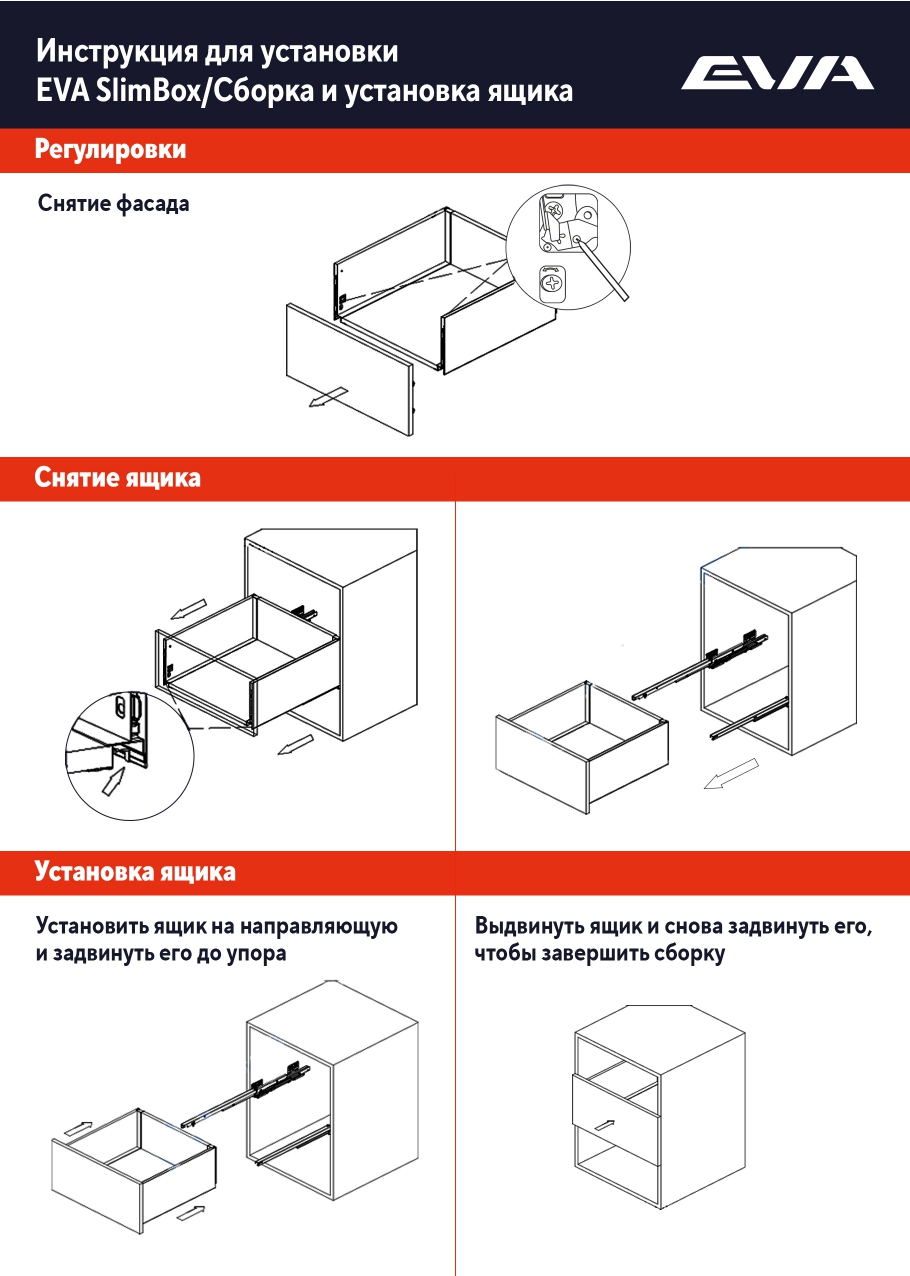 Инструкция для установки
EVA SlimBox/Сборка и установка ящика

EVA

Регулировки

Снятие фасада

Снятие ящика

Установка ящика

Установить ящик на направляющую и задвинуть его до упора

Выдвинуть ящик и снова задвинуть его, чтобы завершить сборку